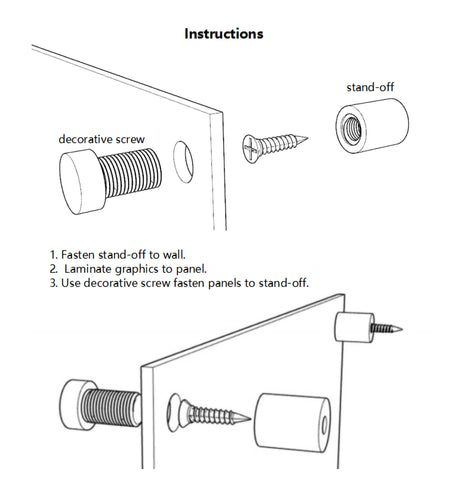 Instructions

stand-off

decorative screw

1. Fasten stand-off to wall.
2. Laminate graphics to panel.
3. Use decorative screw fasten panels to stand-off.