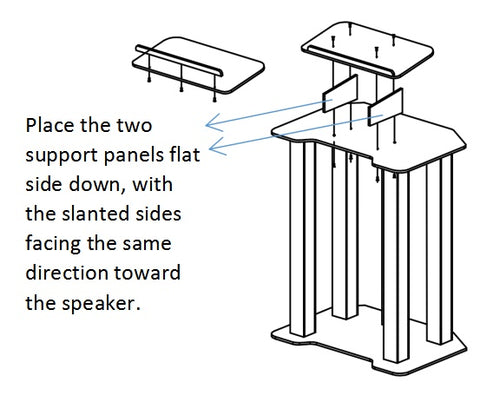 Place the two support panels flat side down, with the slanted sides facing the same direction toward the speaker.