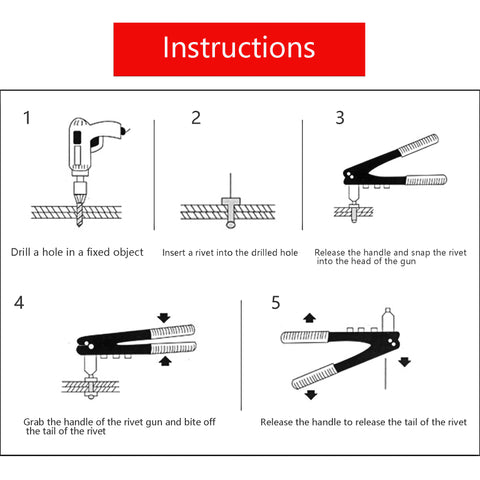 Instructions

1

Drill a hole in a fixed object

2

Insert a rivet into the drilled hole

3

Release the handle and snap the rivet into the head of the gun

4

Grab the handle of the rivet gun and bite off the tail of the rivet

5

Release the handle to release the tail of the rivet