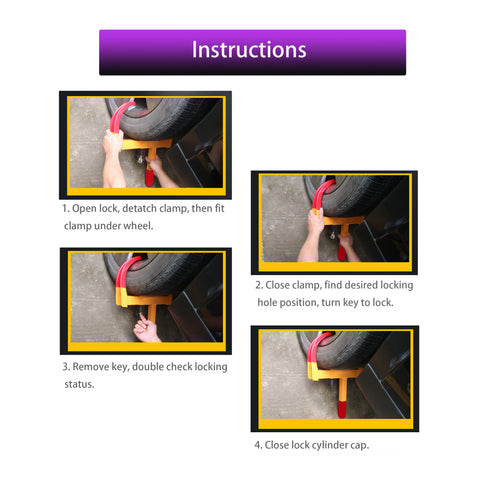 Instructions

1. Open lock, detatch clamp, then fit clamp under wheel.

2. Close clamp, find desired locking hole position, turn key to lock.

3. Remove key, double check locking status.

4. Close lock cylinder cap.