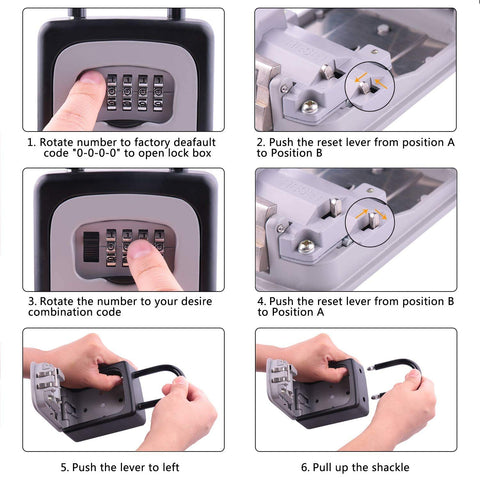 1. Rotate number to factory deafault code "0-0-0-0" to open lock box

2. Push the reset lever from position A to Position B

3. Rotate the number to your desire combination code

4. Push the reset lever from position B to Position A

5. Push the lever to left

6. Pull up the shackle